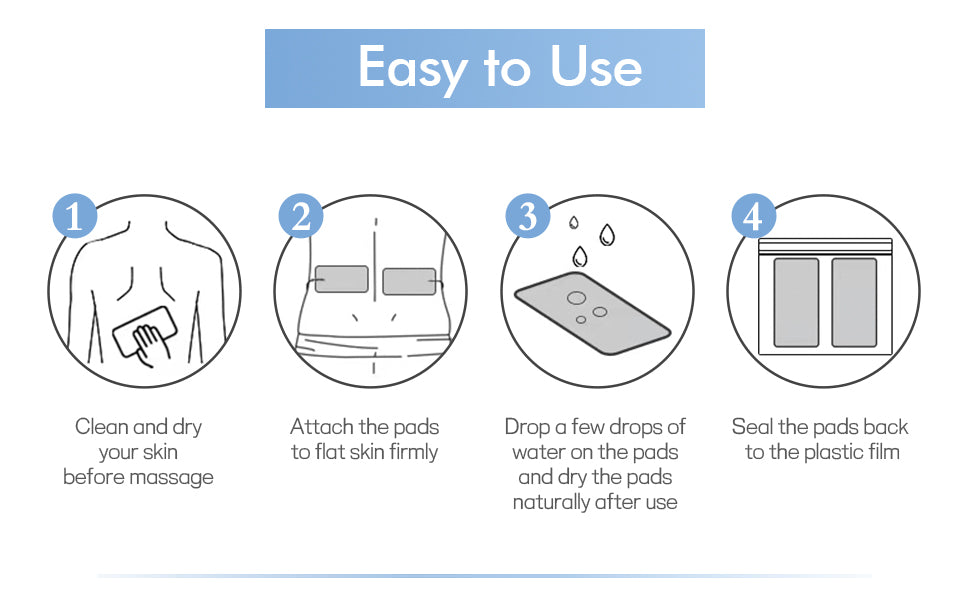 Easy to Use

1

Clean and dry your skin before massage

2

Attach the pads to flat skin firmly

3

Drop a few drops of water on the pads and dry the pads naturally after use

4

Seal the pads back to the plastic film